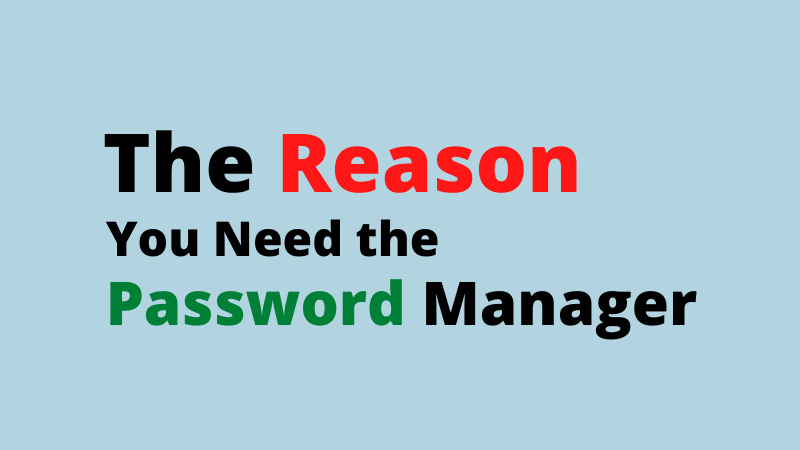 The Reason
You Need the
Password Manager